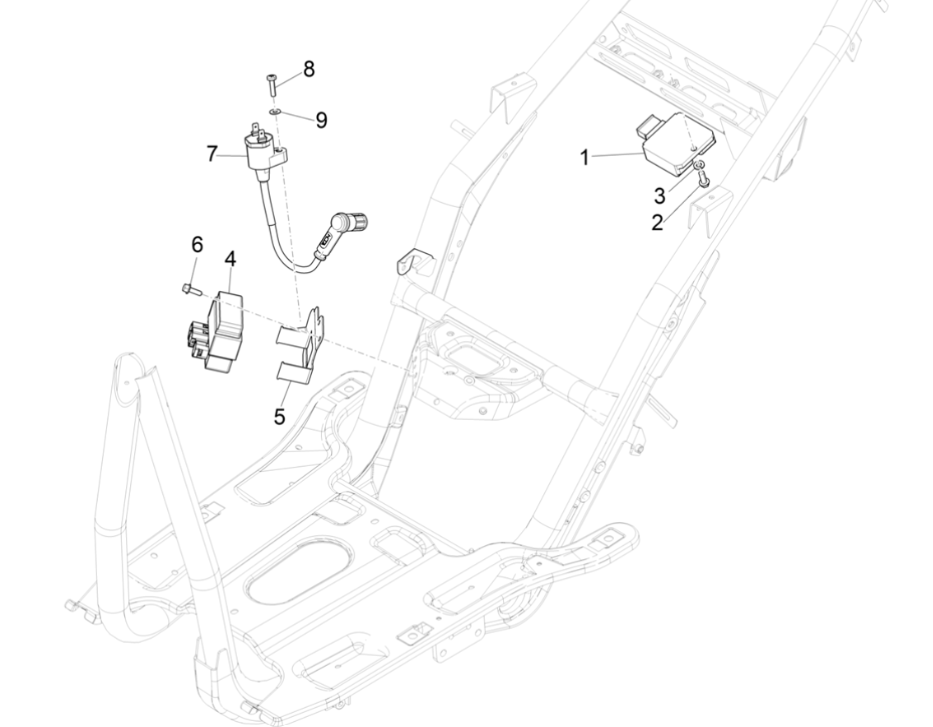 8
9
7
1
3
2
6
4
5