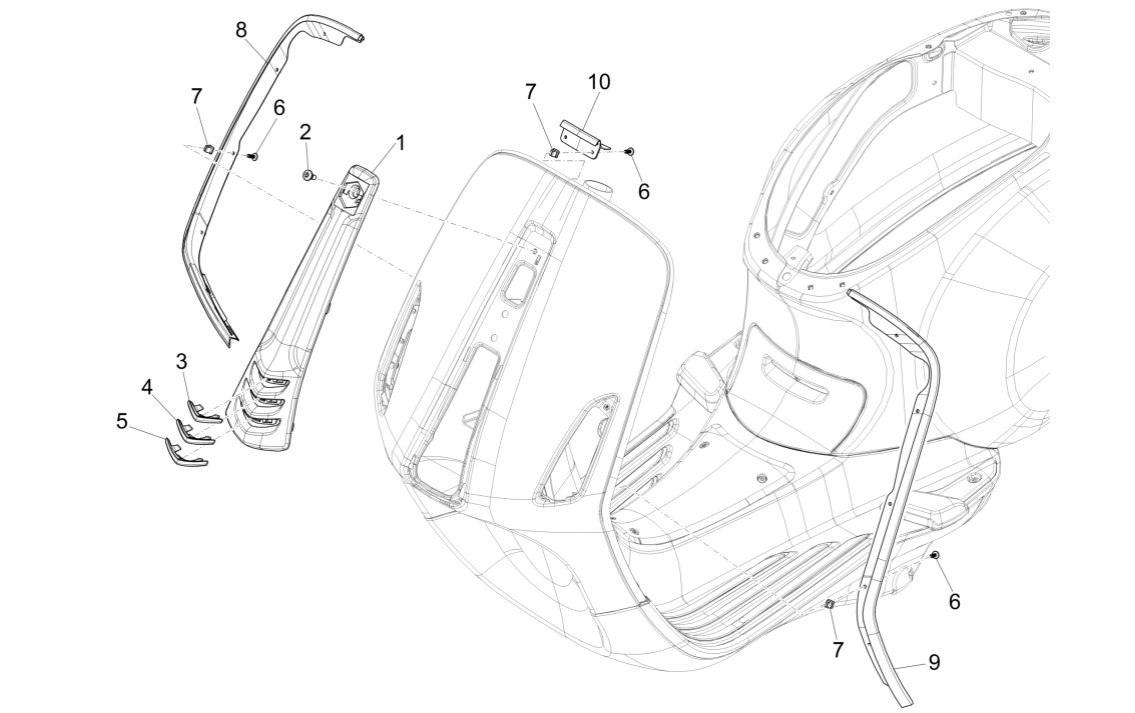 8
7
6
2
1
7
10
6
3
4
5
6
7
9