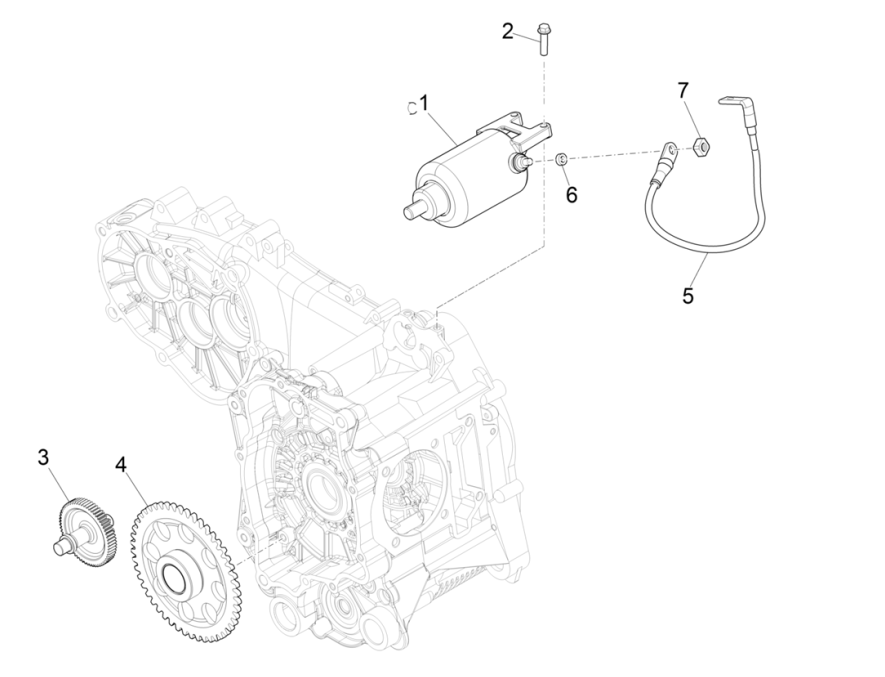 2
1
7
6
5
3
4