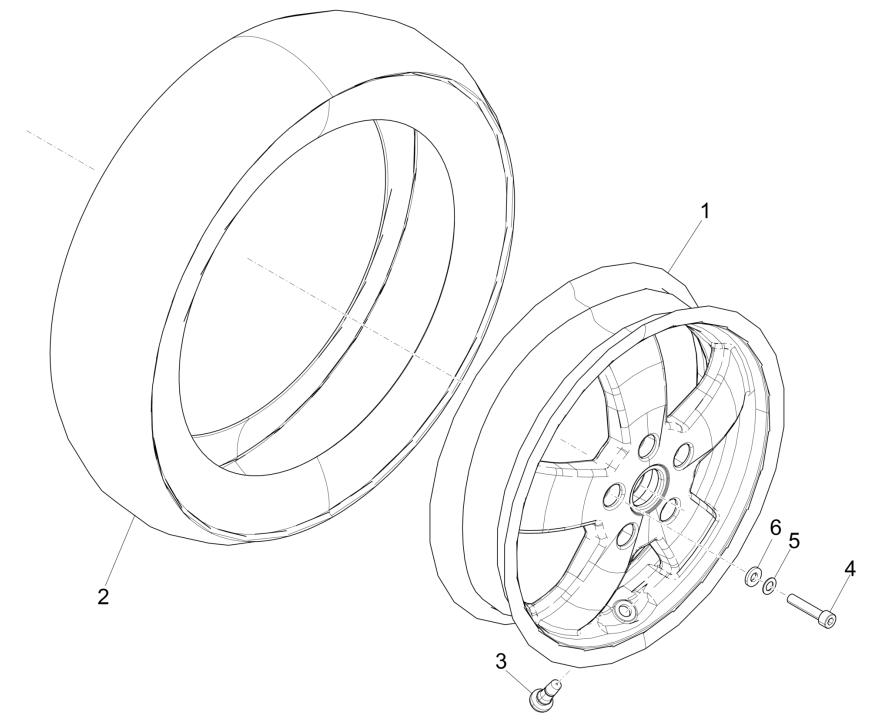 1
2
6
5
4
3