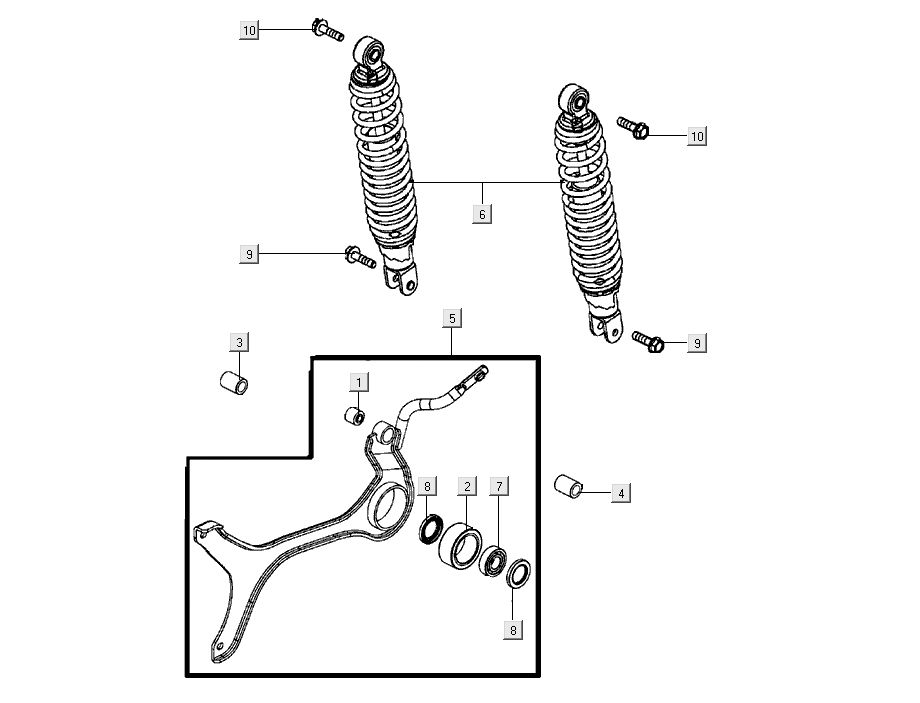 10
10
6
9
9
5
3
1
8
2
7
4
8