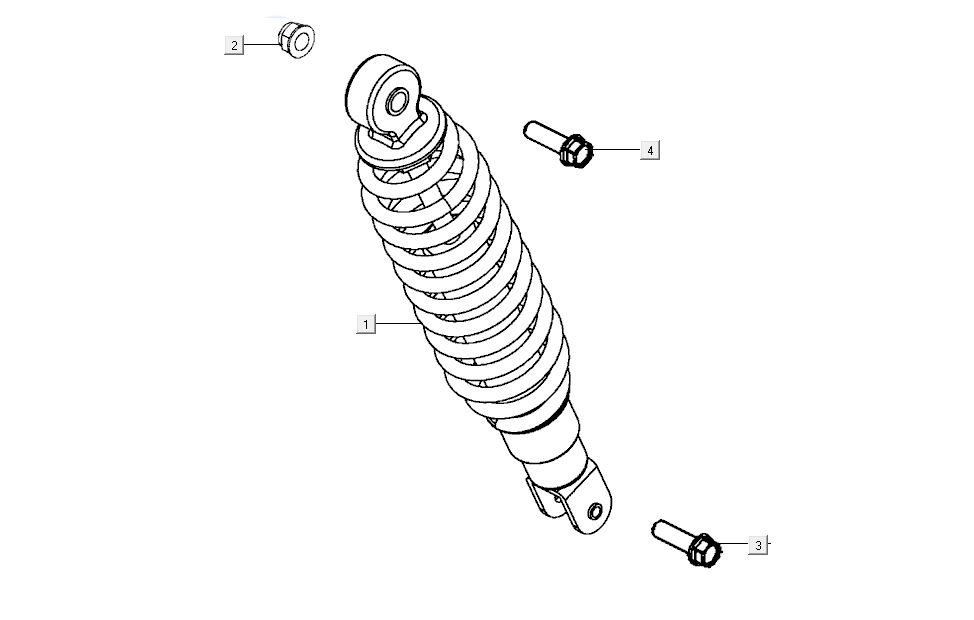 2
4
1
3