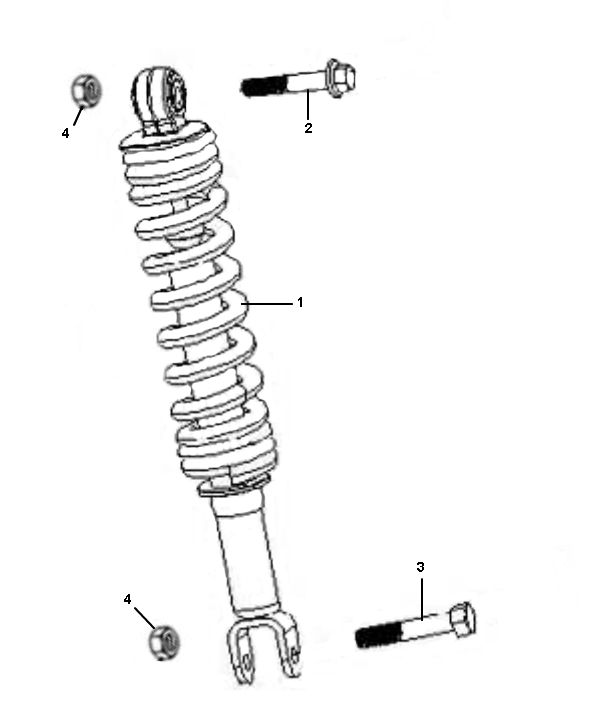 4
2
1
3
4