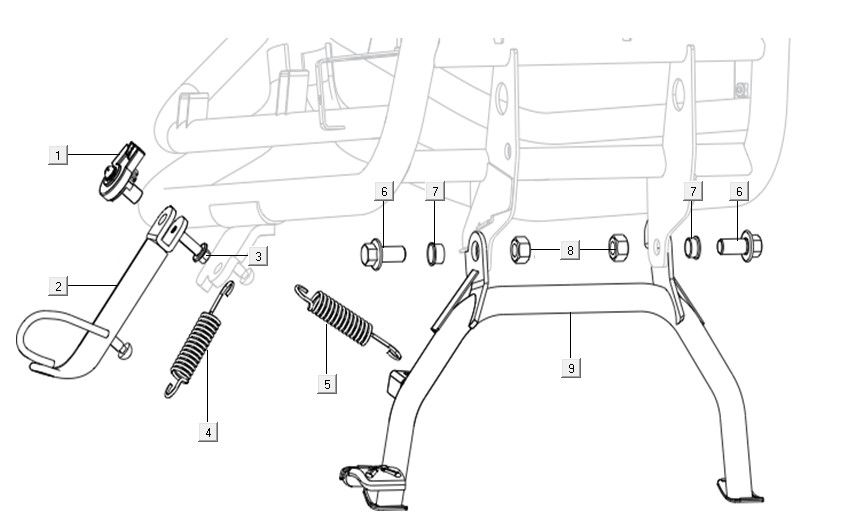 1
2
3
4
5
6
7
8
7
6
9