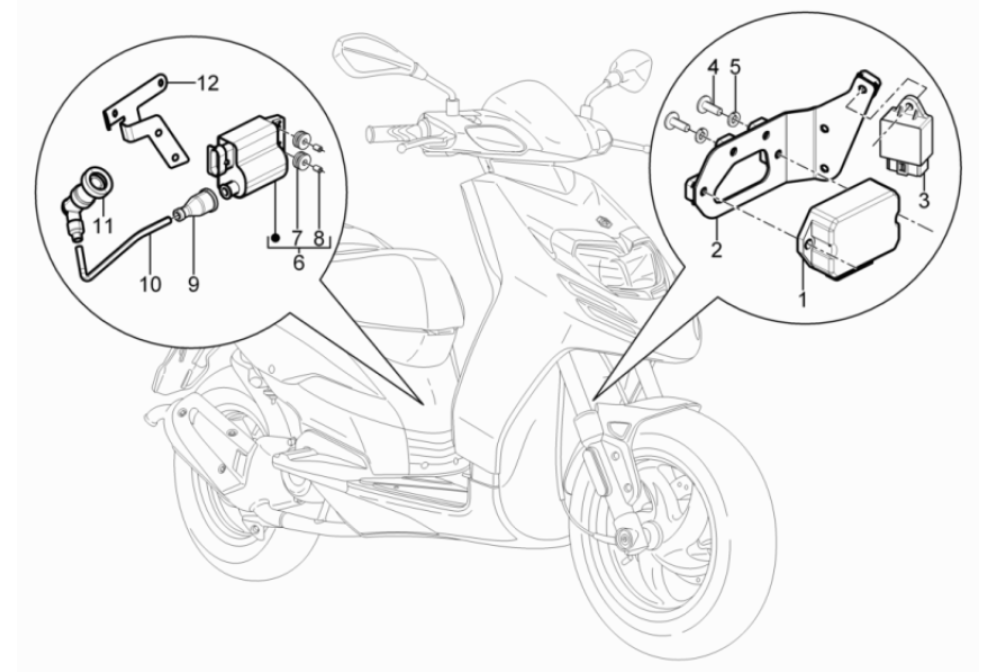 12
11
10
9
7
8
6
4
5
3
2
1