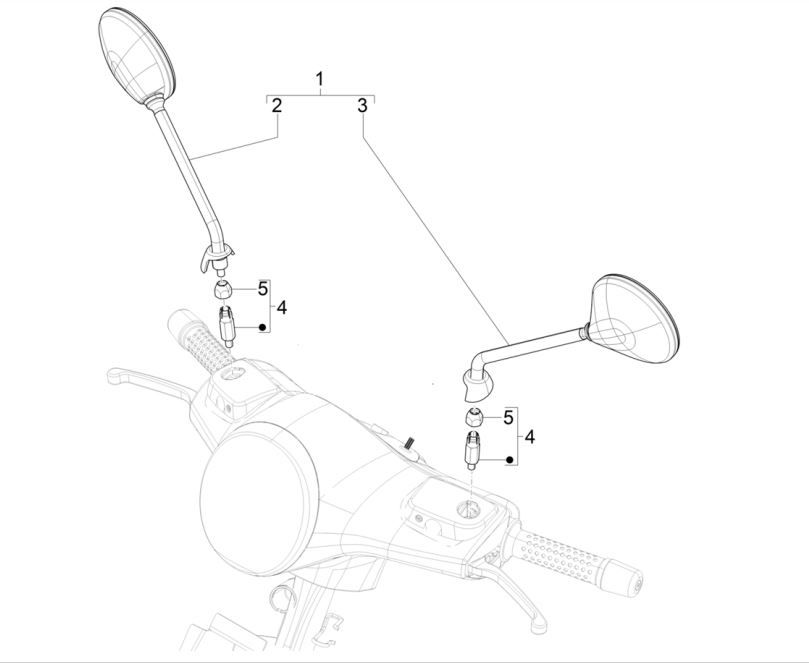 1
2
3
5
4
5
4