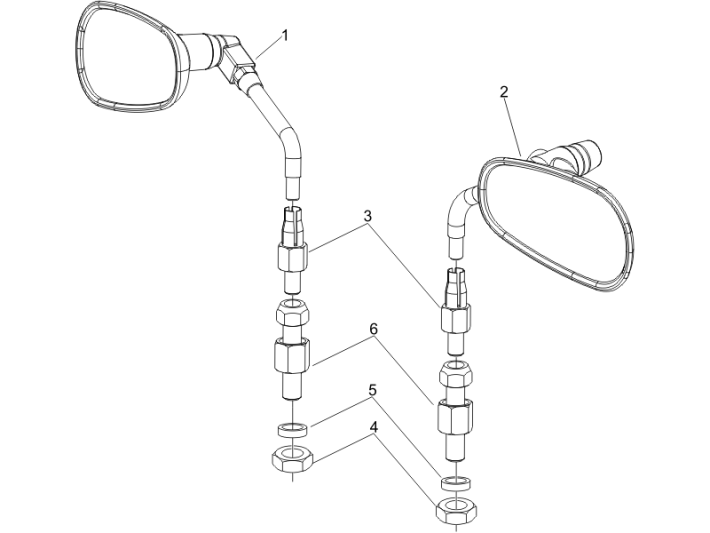 1
2
3
6
5
4