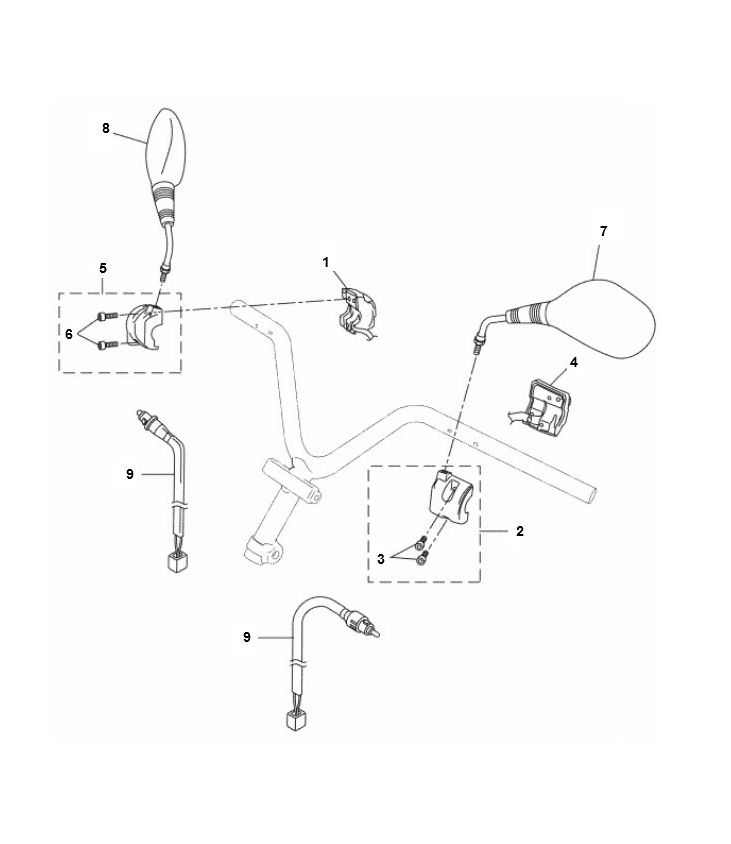 8
7
5
1
6
4
9
2
3
9