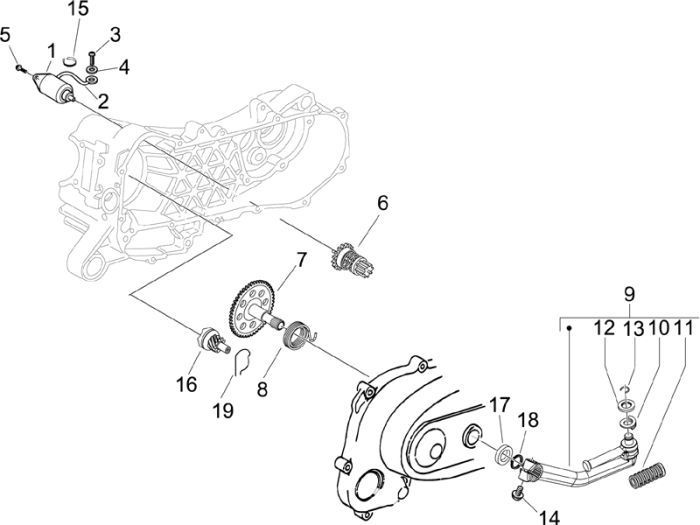 15
5
1
3
4
2
6
7
9
12
13
10
11
16
19
8
17
18
14