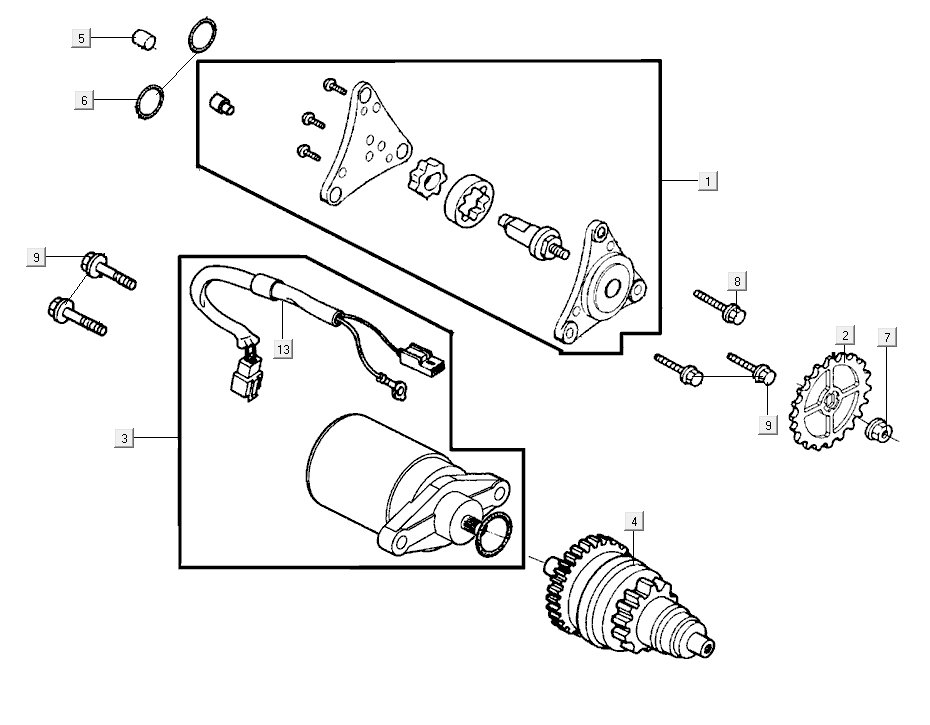 5
6
1
9
13
8
2
7
9
3
4