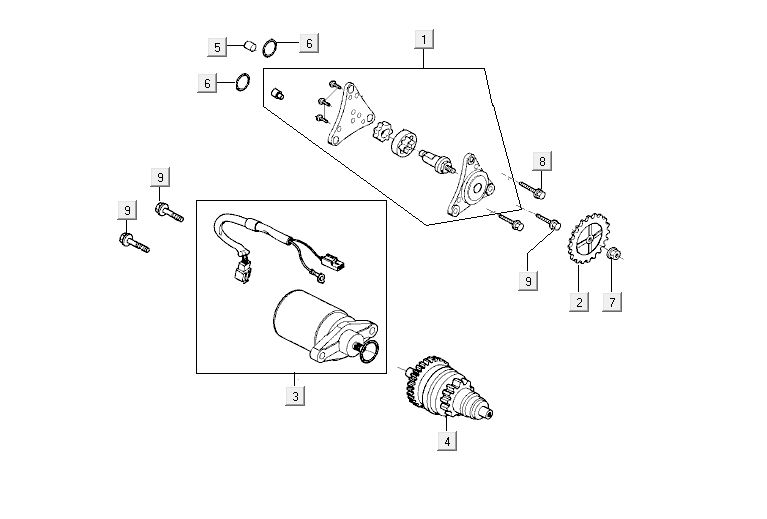 5
6
1
6
8
9
9
9
2
7
3
4