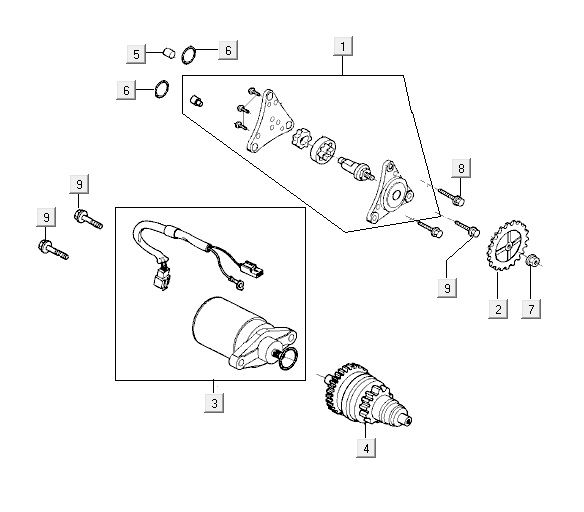 5
6
1
6
8
9
9
9
2
7
3
4