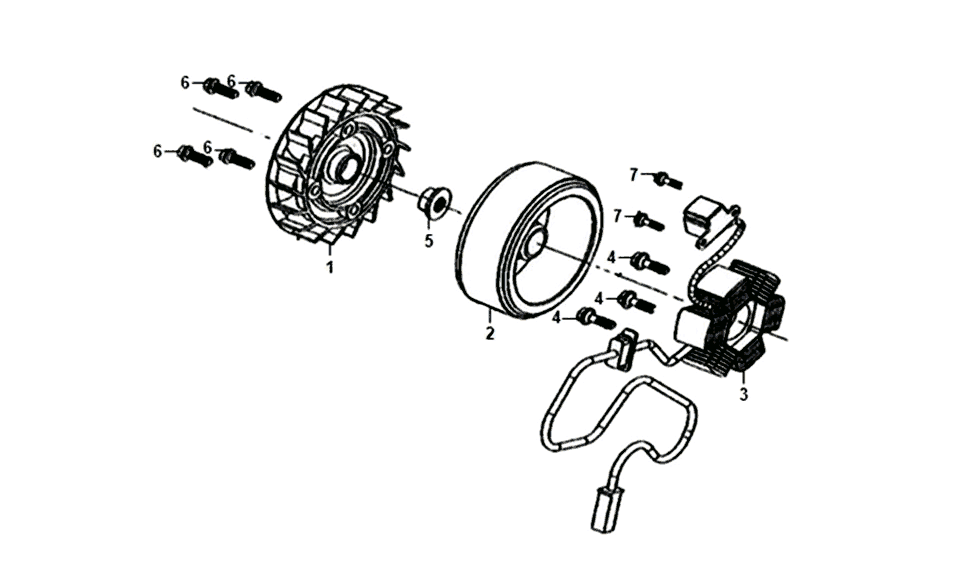 6
6
6
6
1
5
2
7
7
4
4
4
3