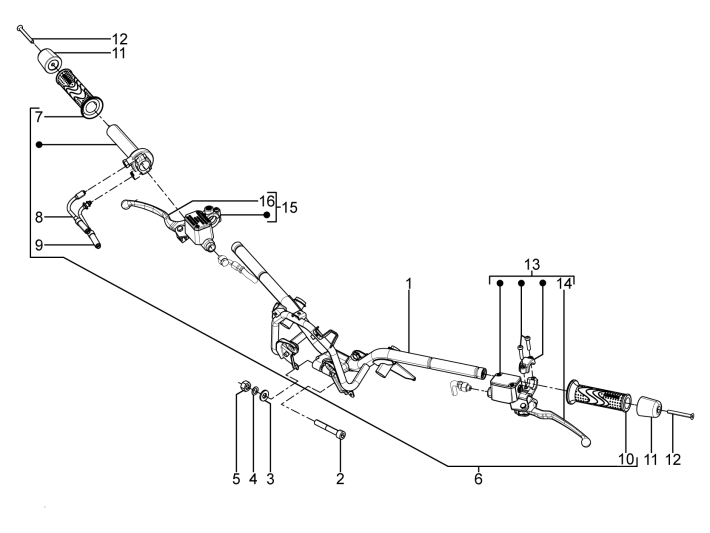 12
11
7
8
9
16
15
1
13
14
5
4
3
2
6
10
11
12