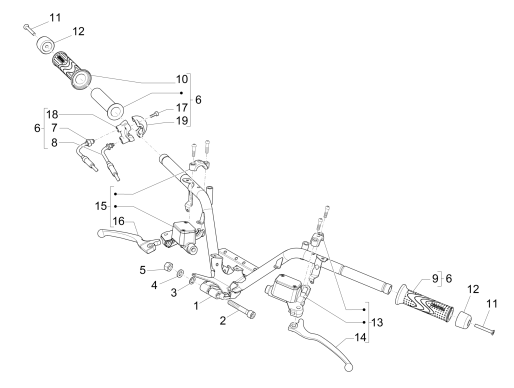 11
12
10
6
17
19
18
6
7
8
15
16
5
4
3
1
2
9
6
12
11
13
14