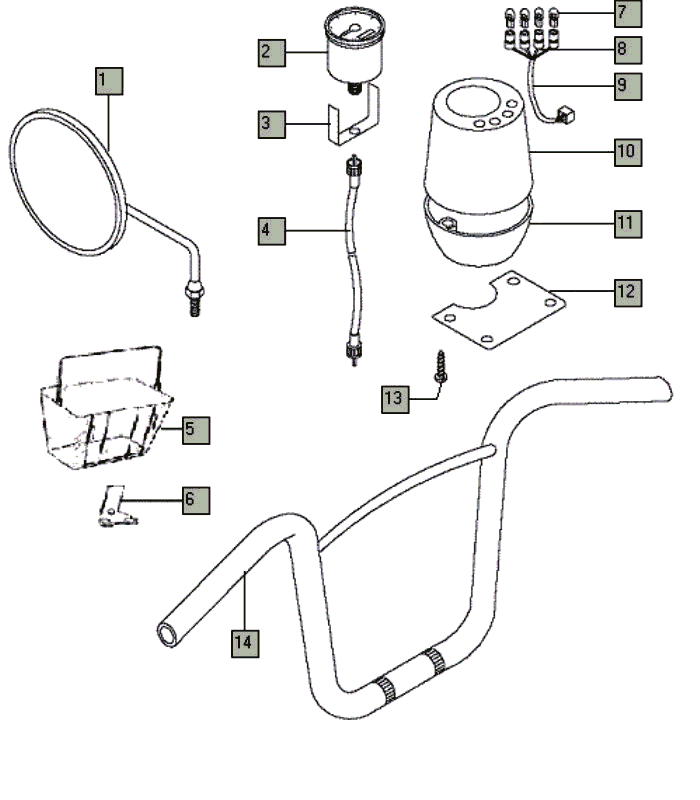 1
2
3
4
5
6
7
8
9
10
11
12
13
14