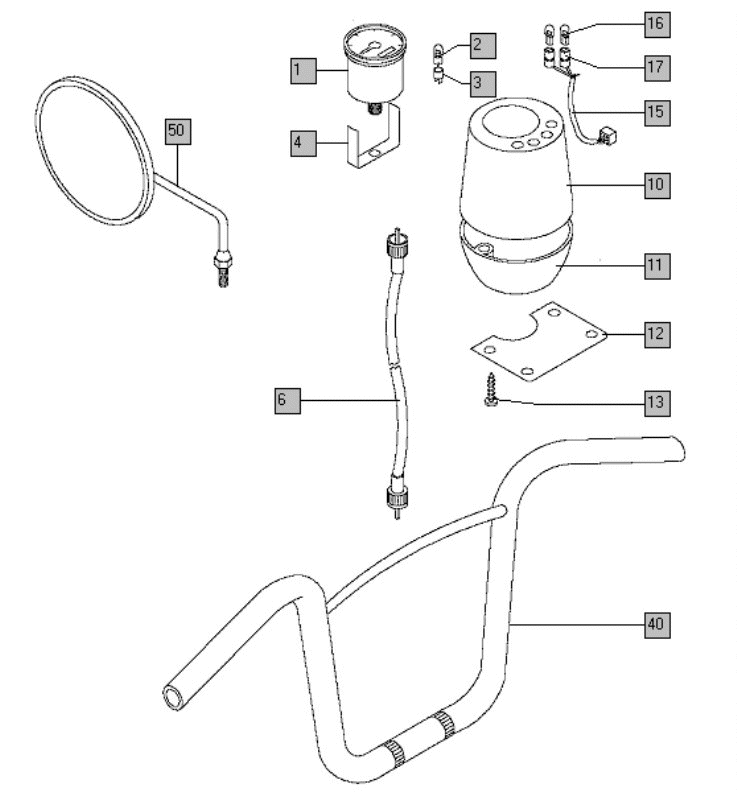 50

1

2

3

4

16

17

15

10

11

12

13

6

40