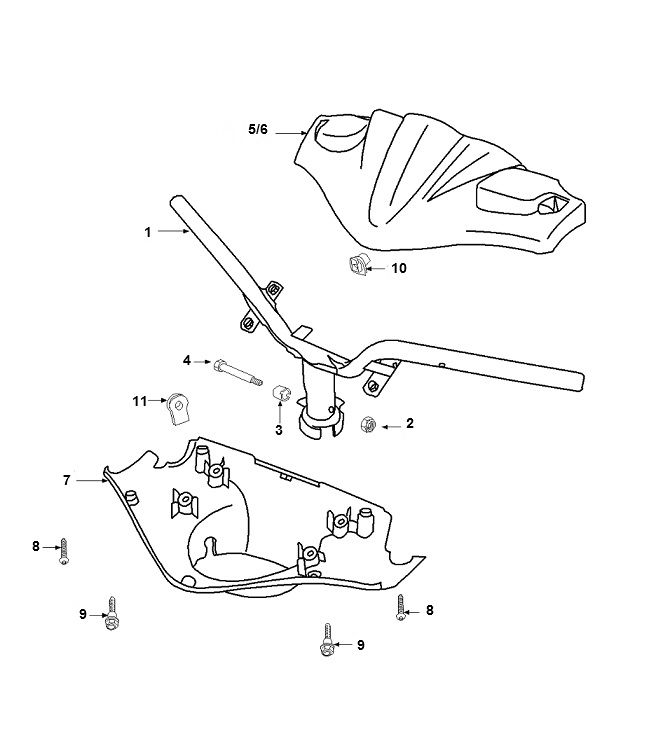 5/6
1
10
4
11
3
2
7
8
9
8
9