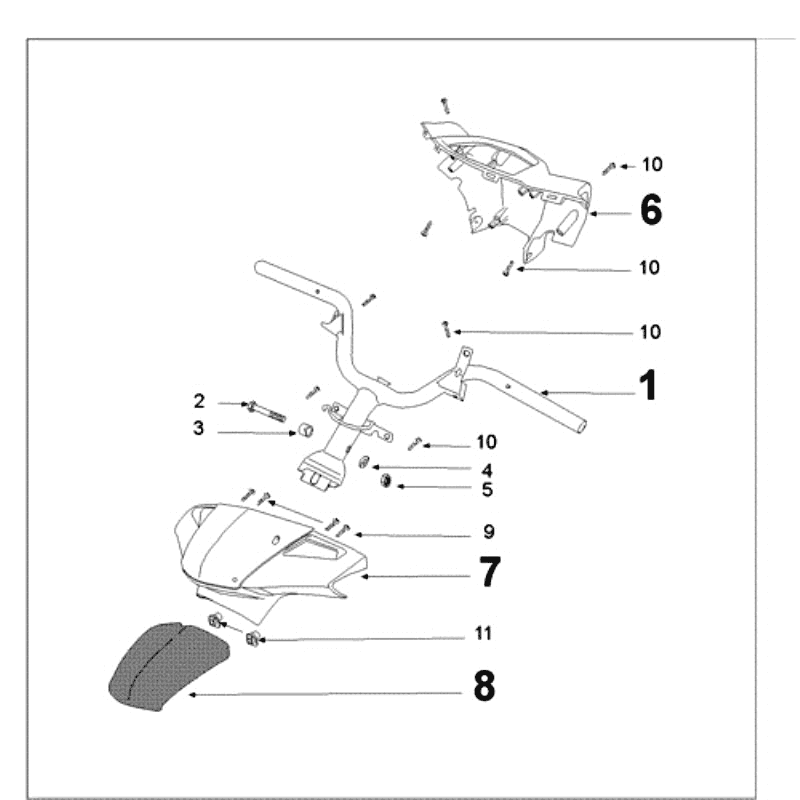 10
6
10
10
1
2
3
10
4
5
9
7
11
8