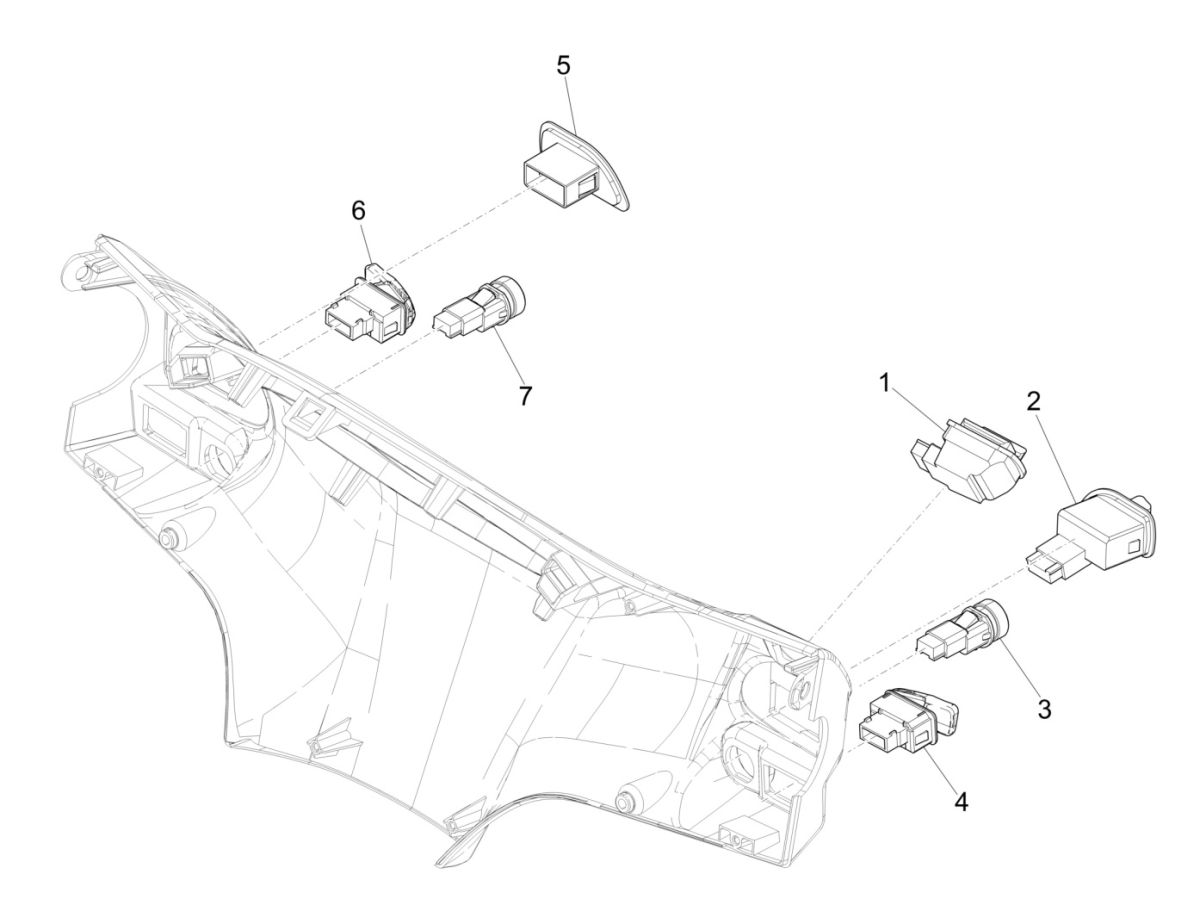 5
6
7
1
2
3
4