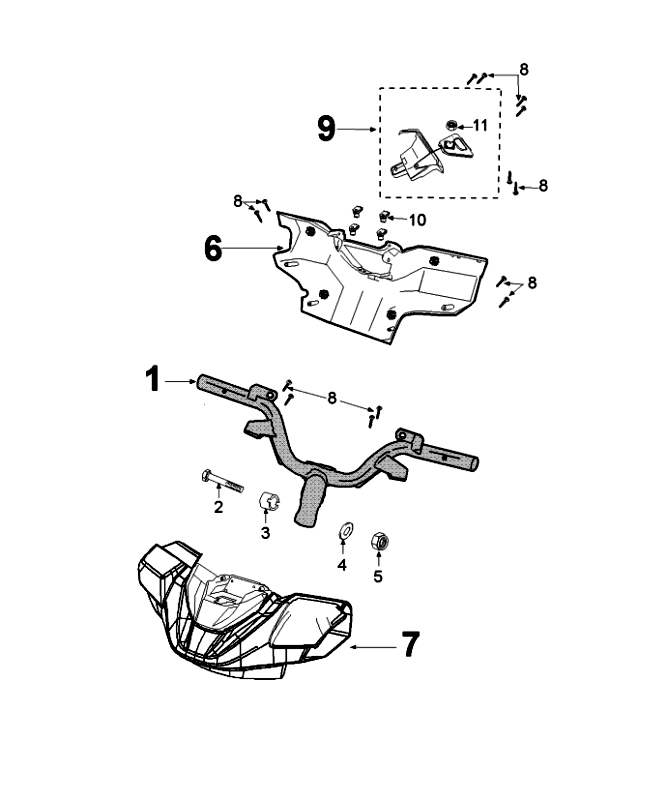 8
9
11
8
8
10
6
8
1
8
2
3
4
5
7