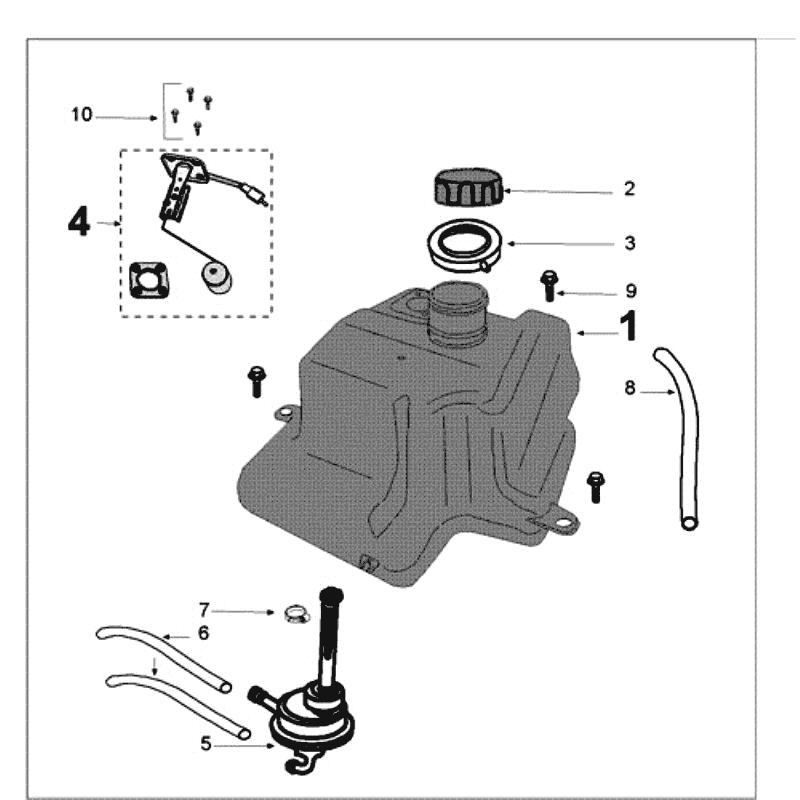 10
4
2
3
9
1
8
7
6
5