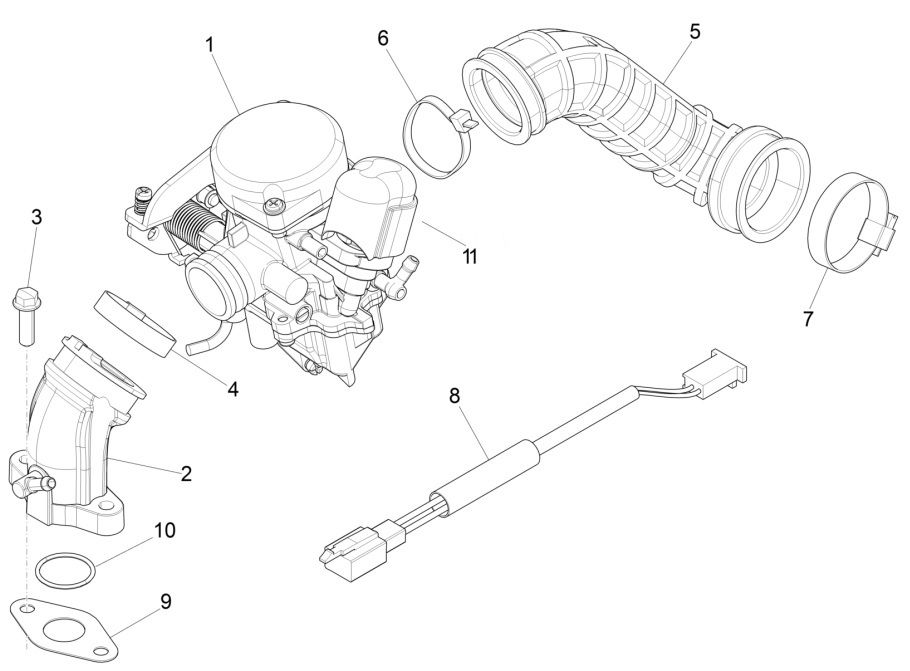 1
6
5
3
11
7
4
8
2
10
9