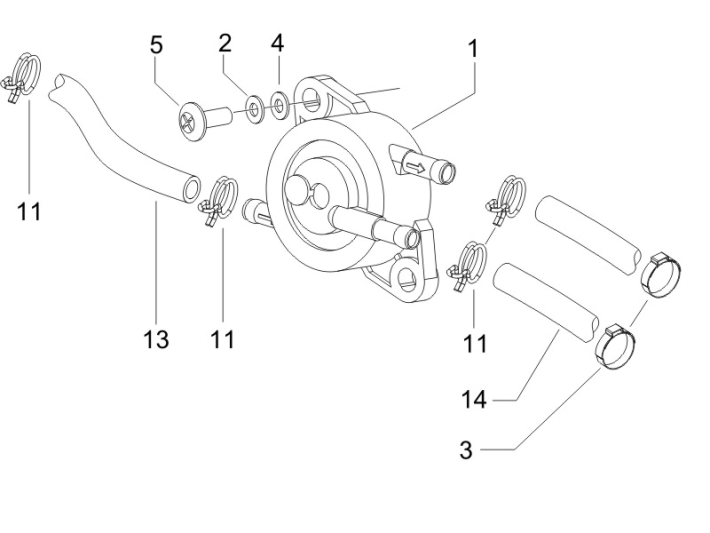 5
2
4
1
11
13
11
11
14
3