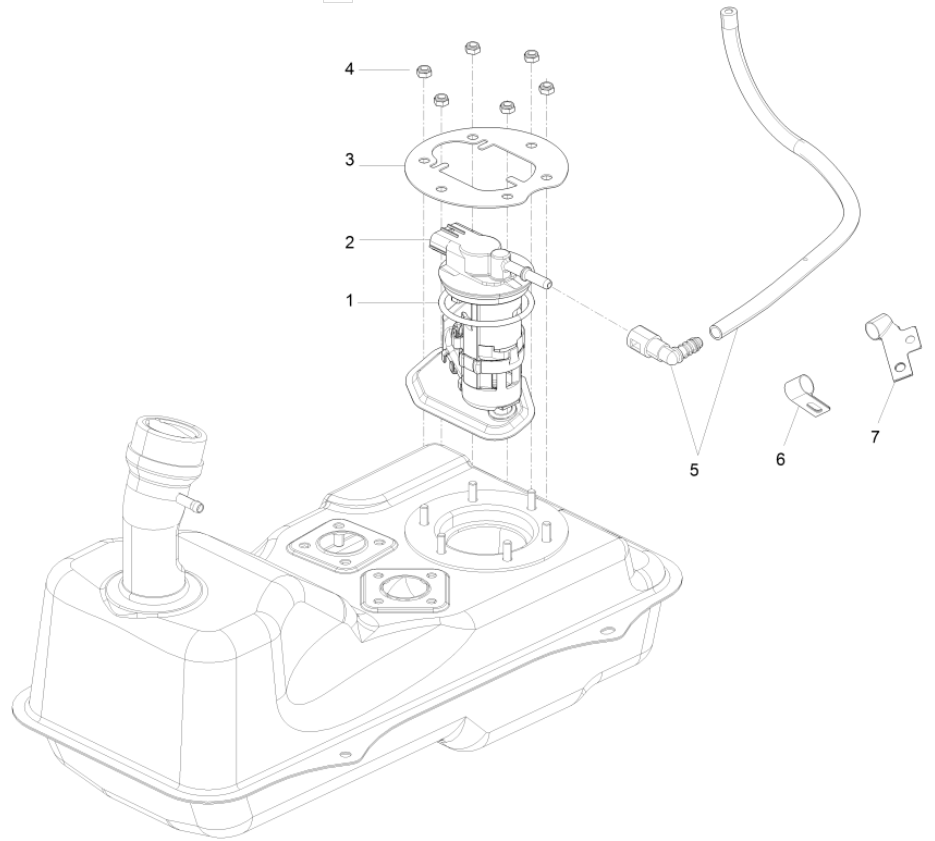 4
3
2
1
5
6
7