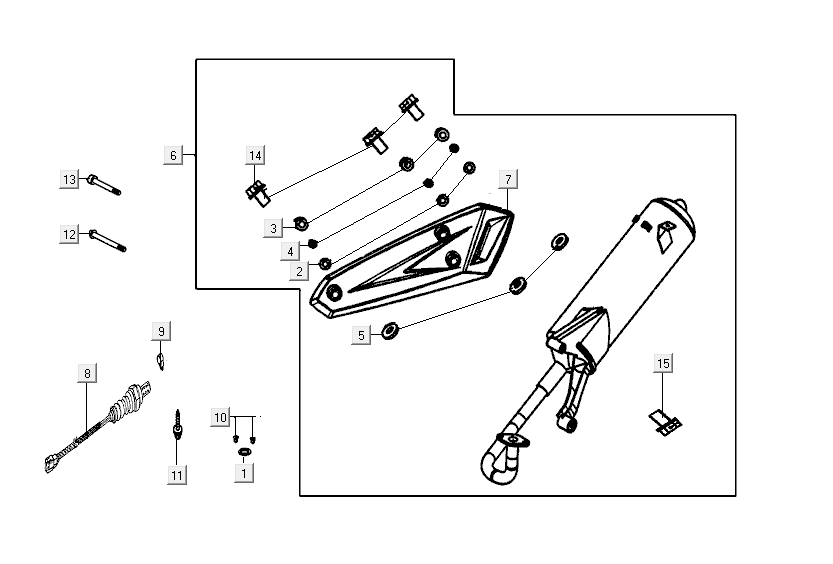 6
14
13
12
3
4
2
7
5
9
8
10
11
1
15