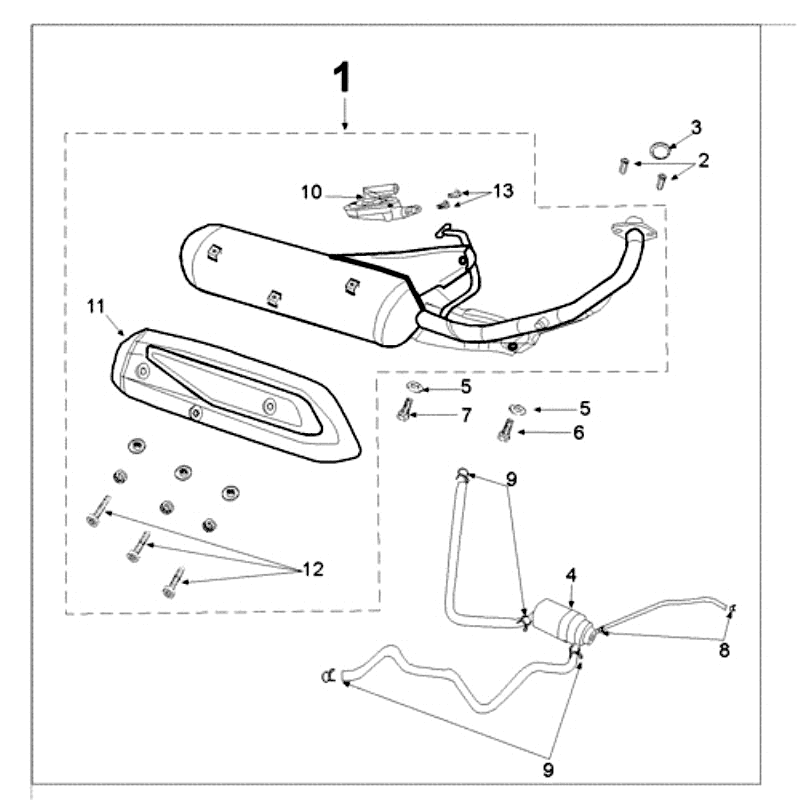 1
3
2
10
13
11
5
7
5
6
9
12
4
8
9