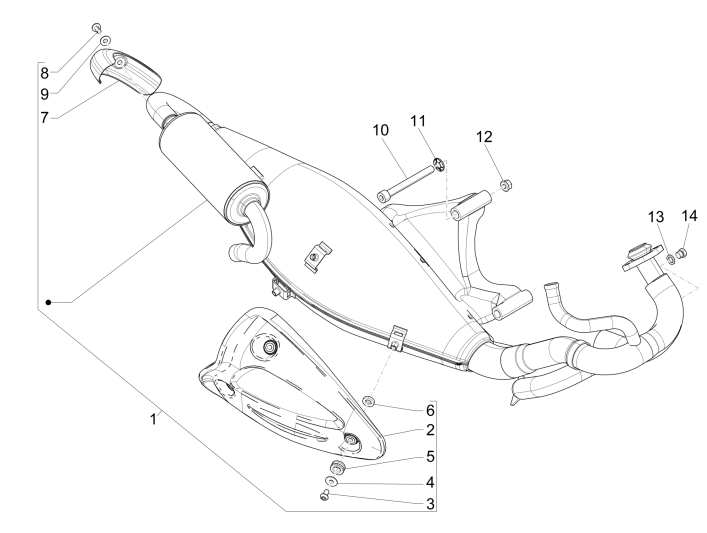 8
9
7
10
11
12
13
14
1
6
2
5
4
3