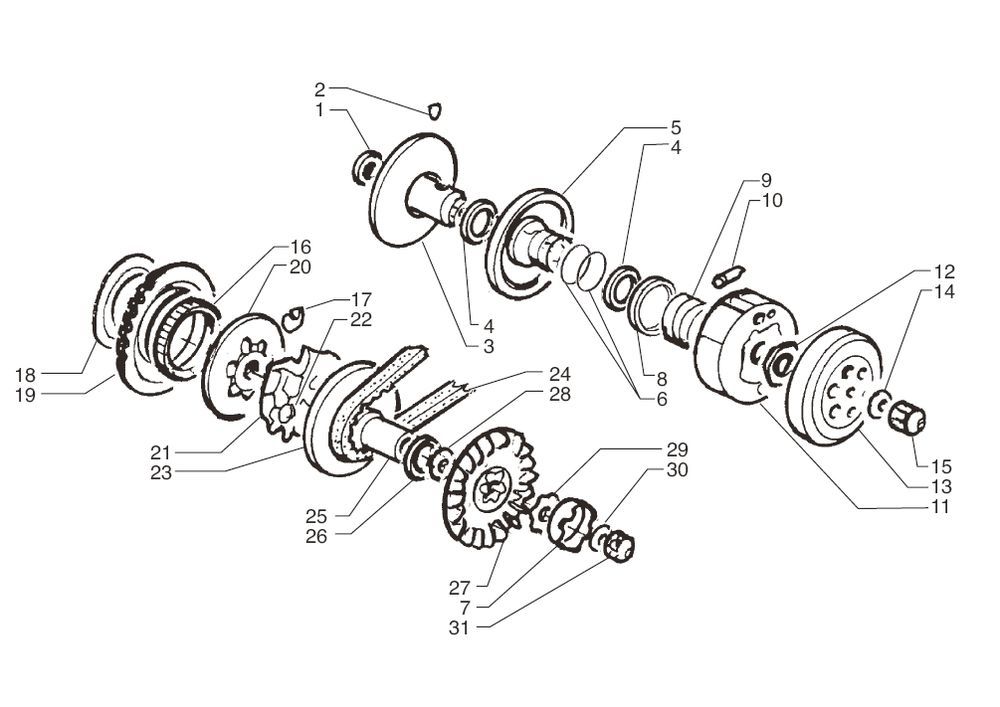 2
1
5
4
9
10
12
14
16
20
17
22
4
3
8
6
18
19
24
28
21
23
29
30
15
13
11
25
26
27
7
31