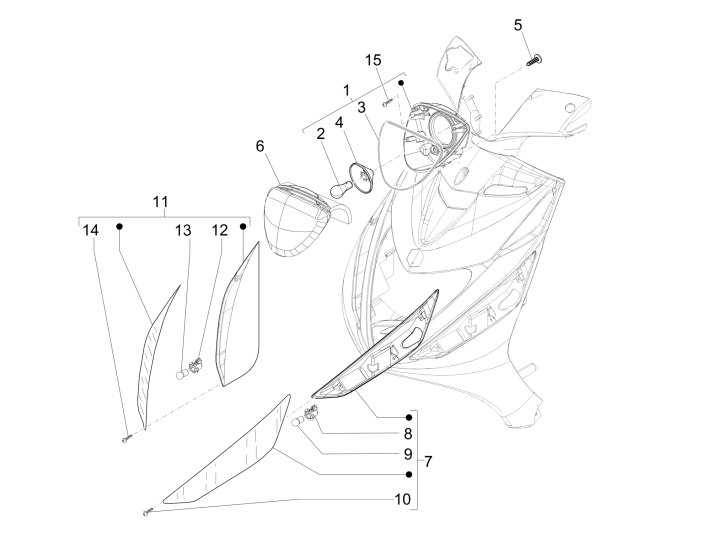 5
15
1
3
2
4
6
11
14
13
12
8
9
7
10