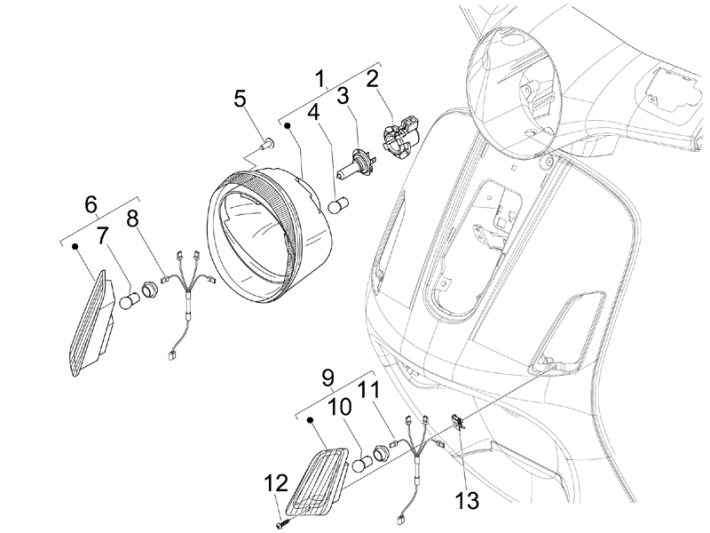 1
2
3
4
5
6
7
8
9
10
11
12
13