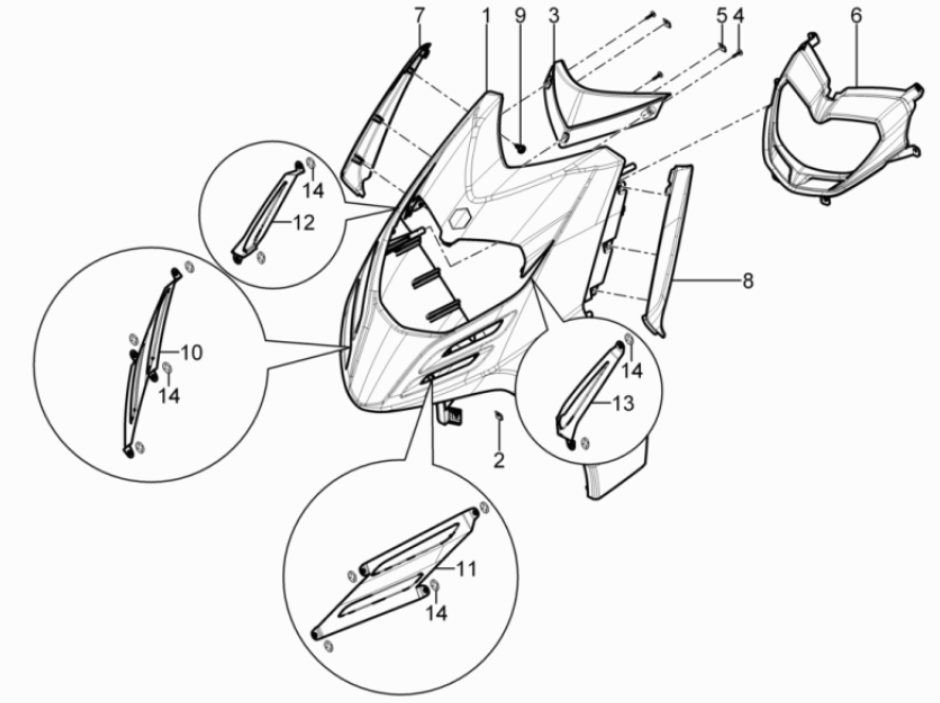 7
1
9
3
5
4
6
14
12
8
10
14
14
13
2
11
14