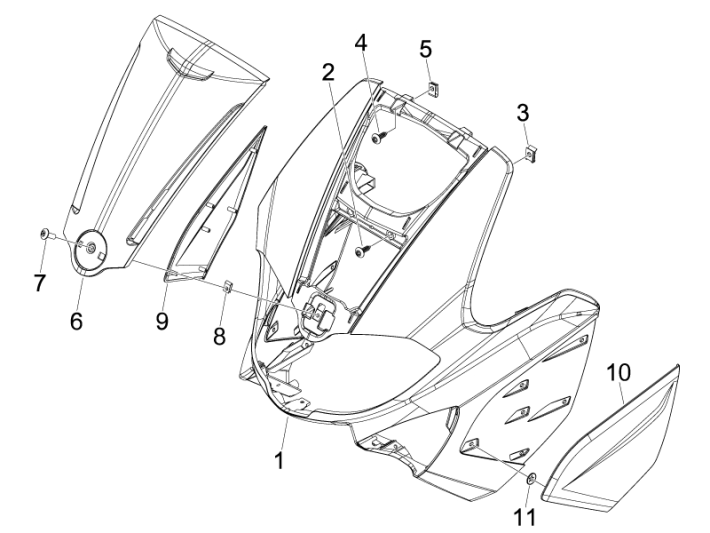 4
5
2
3
7
6
9
8
10
1
11