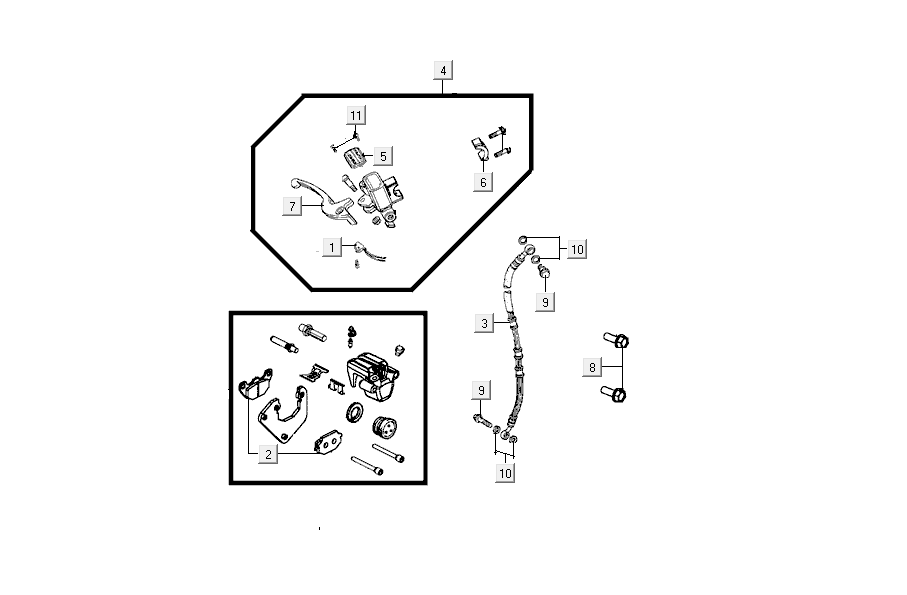 4
11
5
6
7
1
10
9
3
8
9
2
10