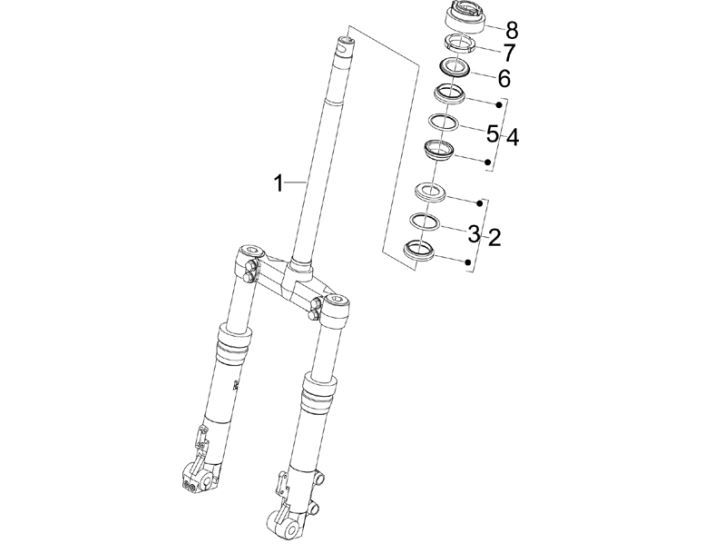 8
7
6
5
4
1
3
2