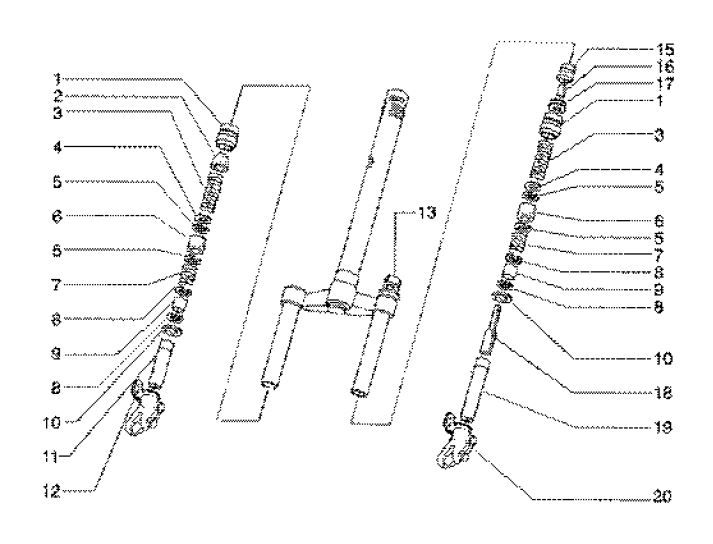 1
2
3
4
5
6
5
7
8
9
8
10
11
12
13
15
16
17
1
3
4
5
6
5
7
8
9
8
10
18
19
20