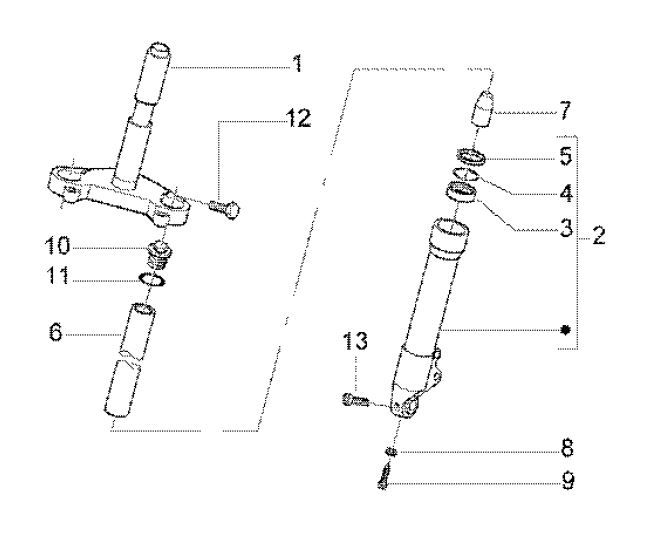 1
12
10
11
6
7
5
4
3
2
13
8
9