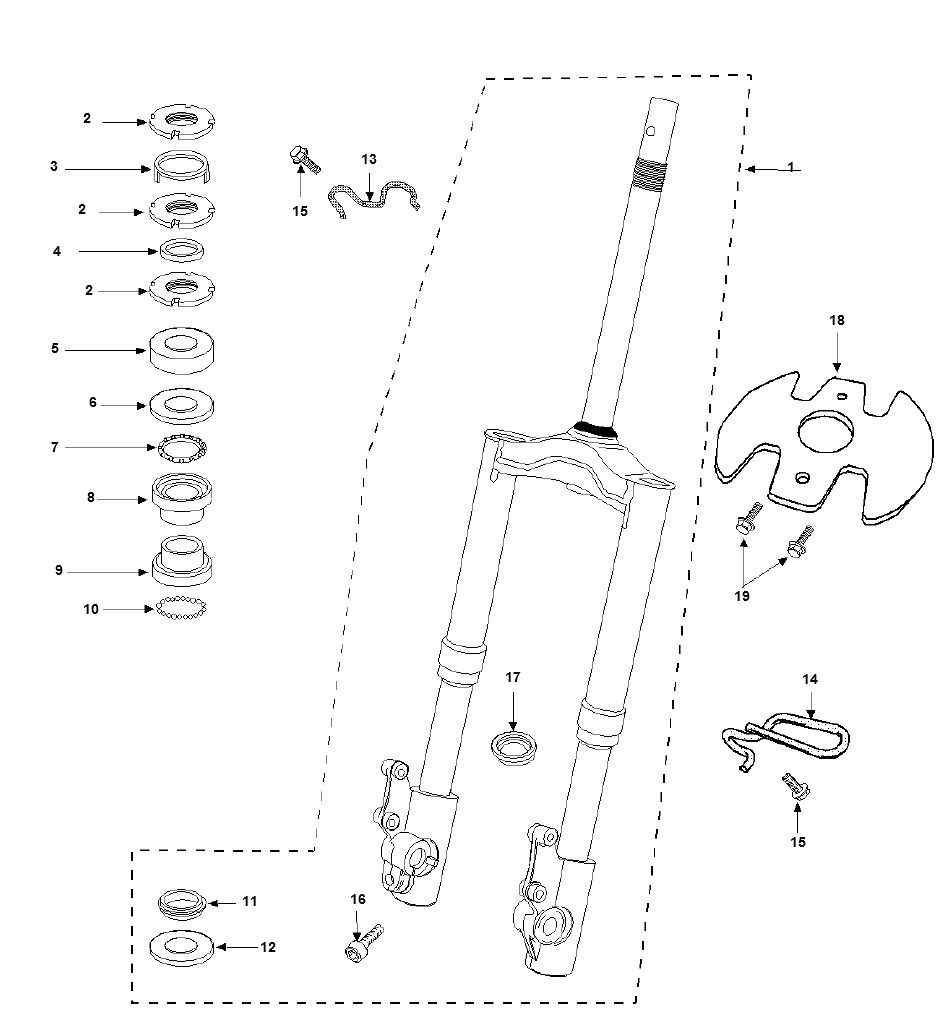 2
3
2
4
2
5
6
7
8
9
10
15
13
1
18
19
17
14
15
11
12
16