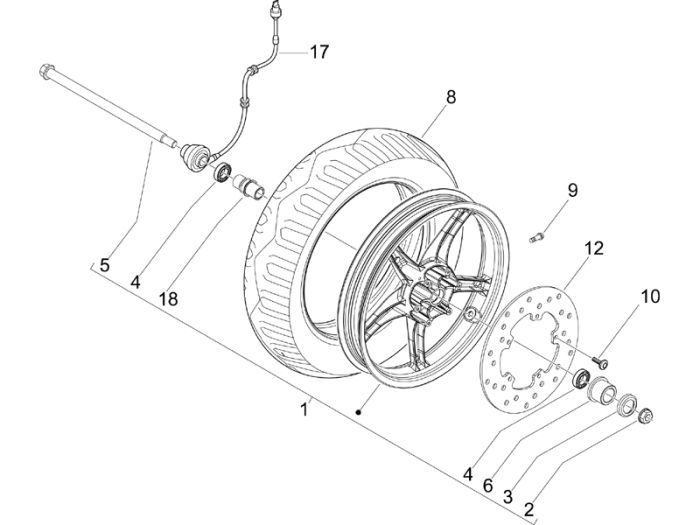 17
8
9
12
10
5
4
18
1
4
6
3
2