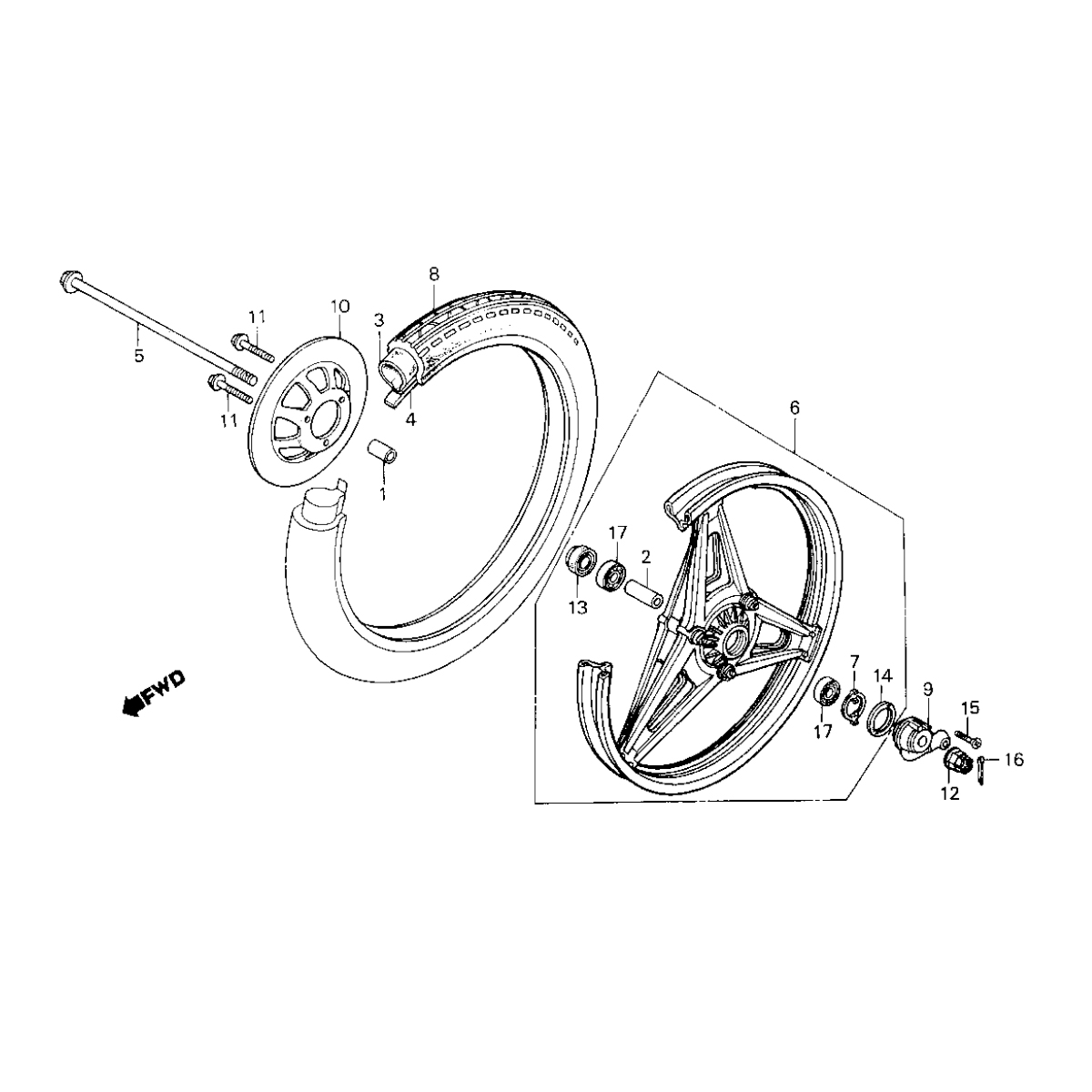 8
10
3
11
5
11
4
1
6
17
2
13
FWD
7
14
9
15
17
16
12