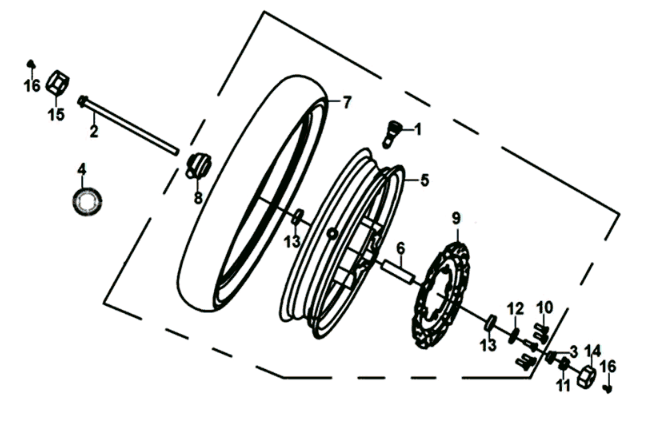 16
15
2
4
8
7
1
5
13
6
9
12
10
13
3
14
16
11