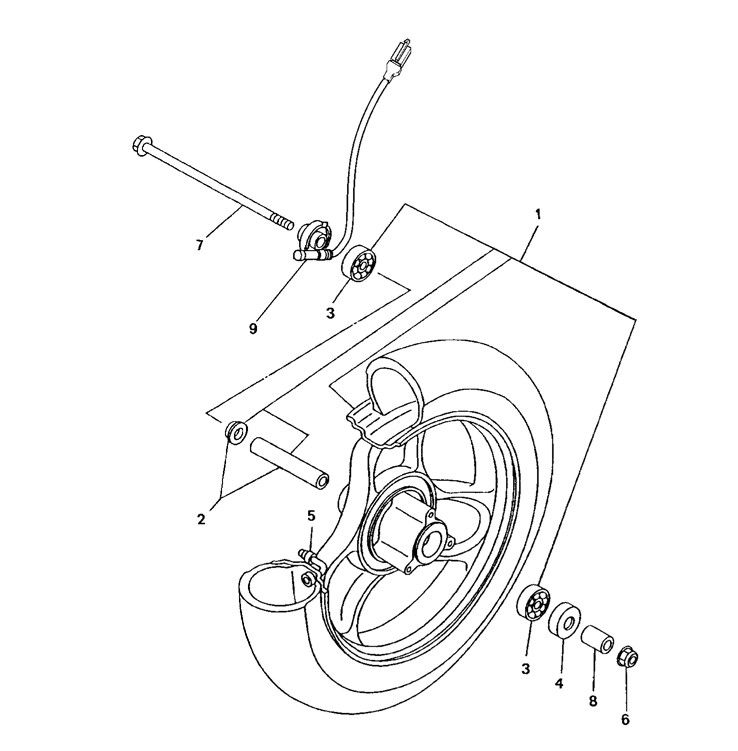 1
7
9
3
2
5
3
4
8
6