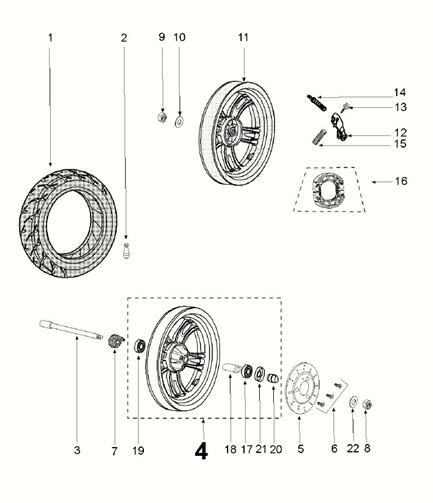 1
2
9
10
11
14
13
12
15
16
3
7
19
4
18
17
21
20
5
6
22
8