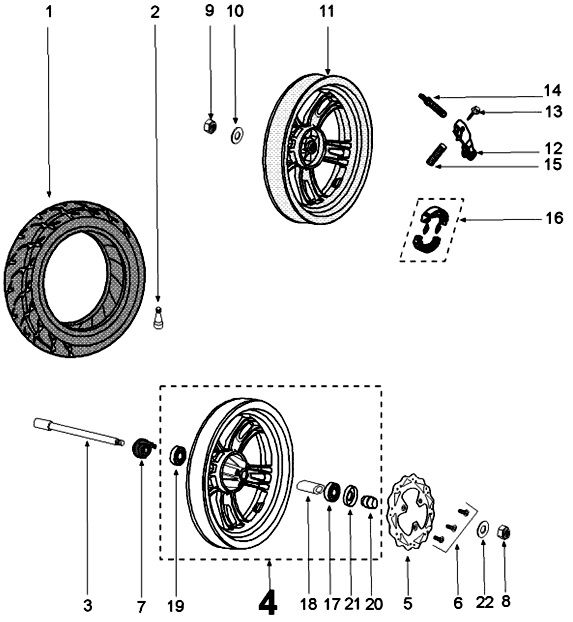 1
2
9
10
11
14
13
12
15
16
3
7
19
4
18
17
21
20
5
6
22
8