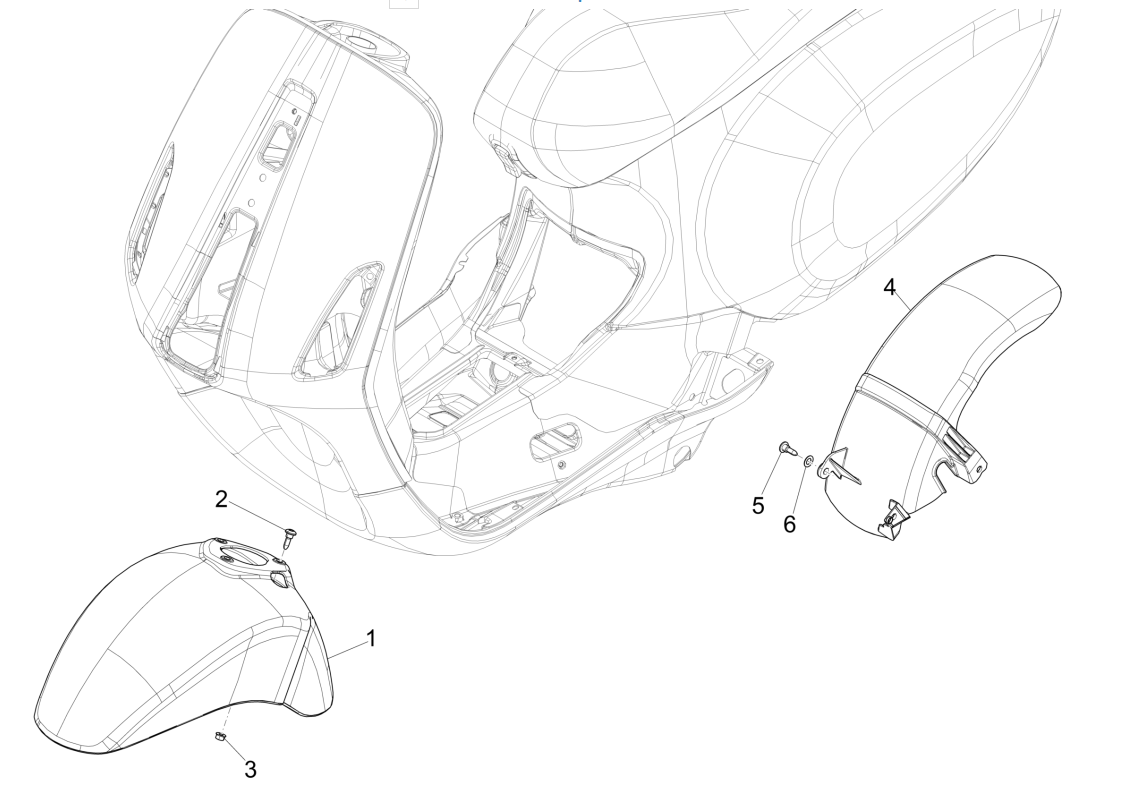 4
5
6
2
1
3