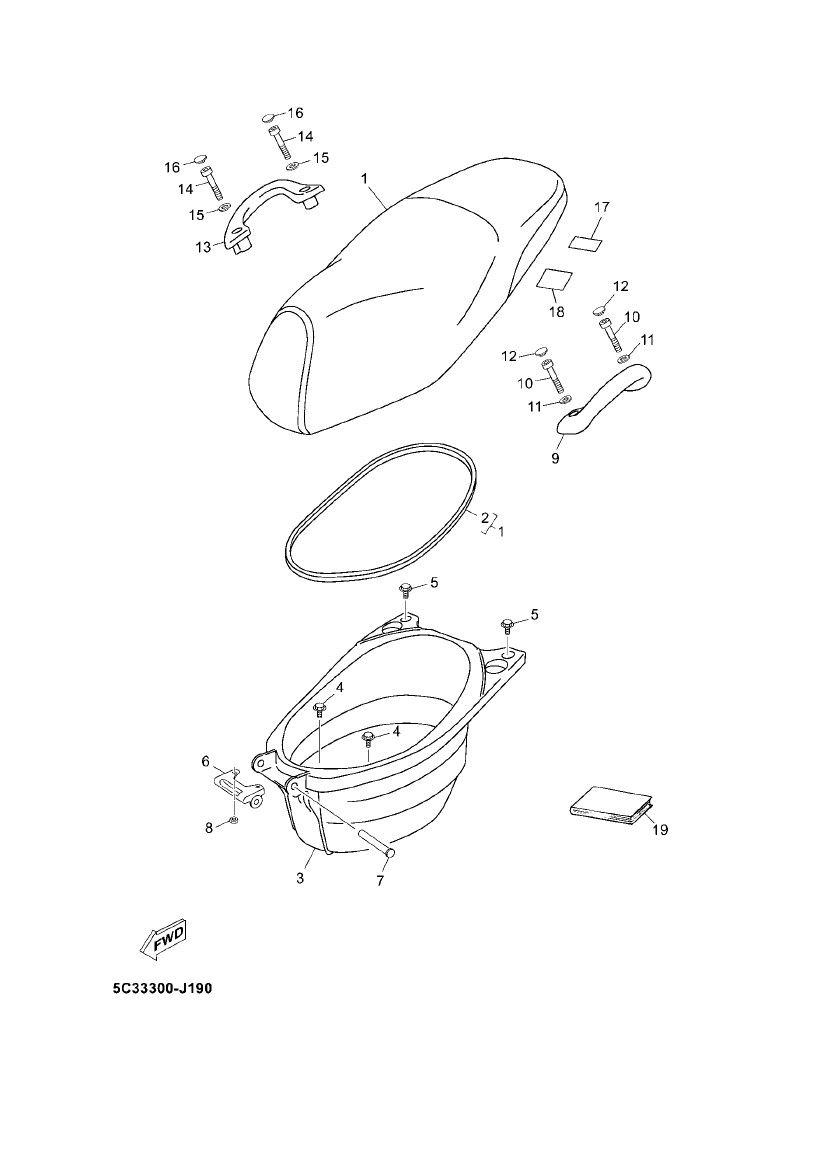 16
14
15
16
14
15
13
1
17
18
12
10
11
12
10
11
9
2
1
5
5
4
4
6
8
3
7
19
FWD
5C33300-J190